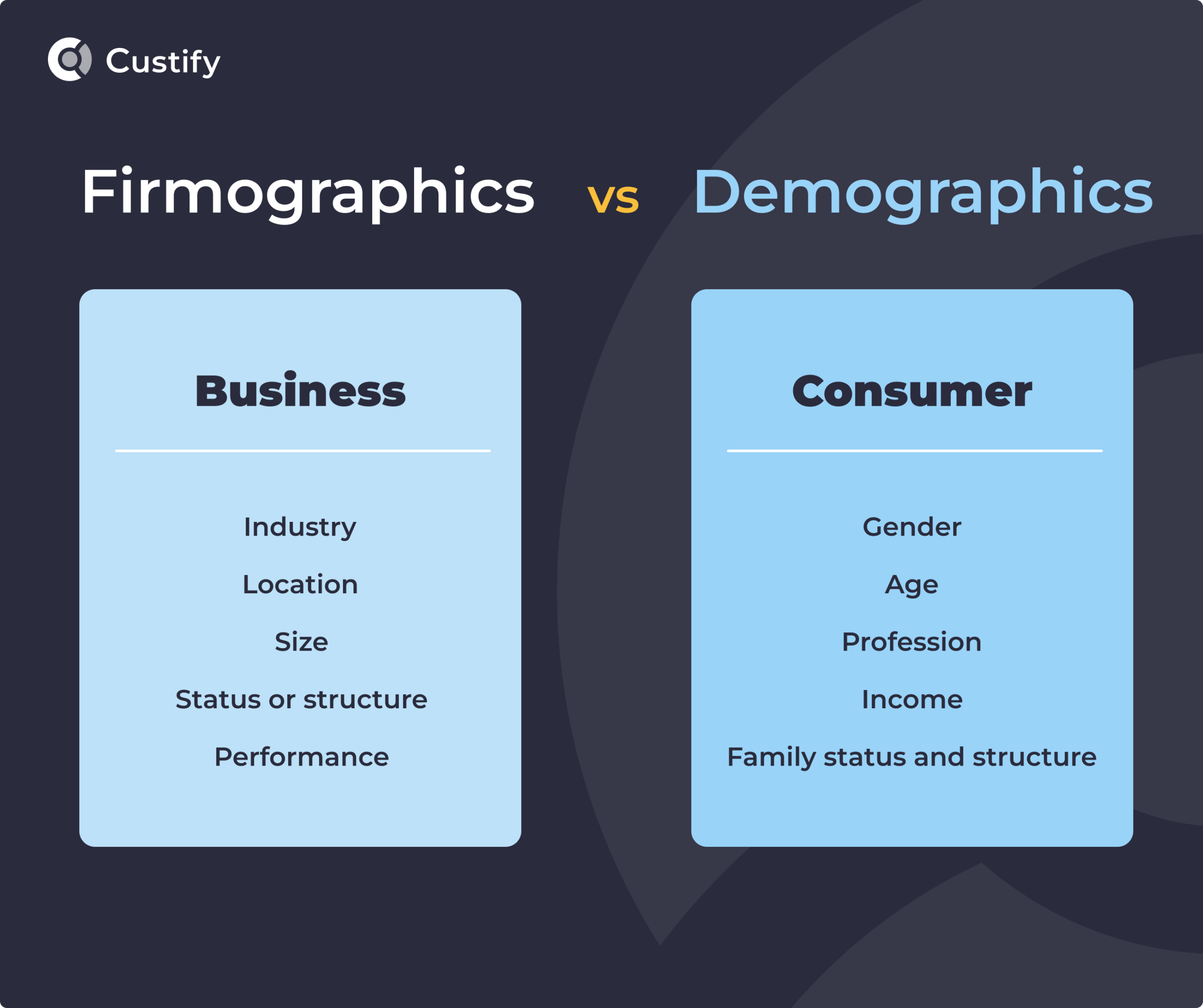 Custify

Firmographics vs Demographics

Business

Industry

Location

Size

Status or structure

Performance

Consumer

Gender

Age

Profession

Income

Family status and structure